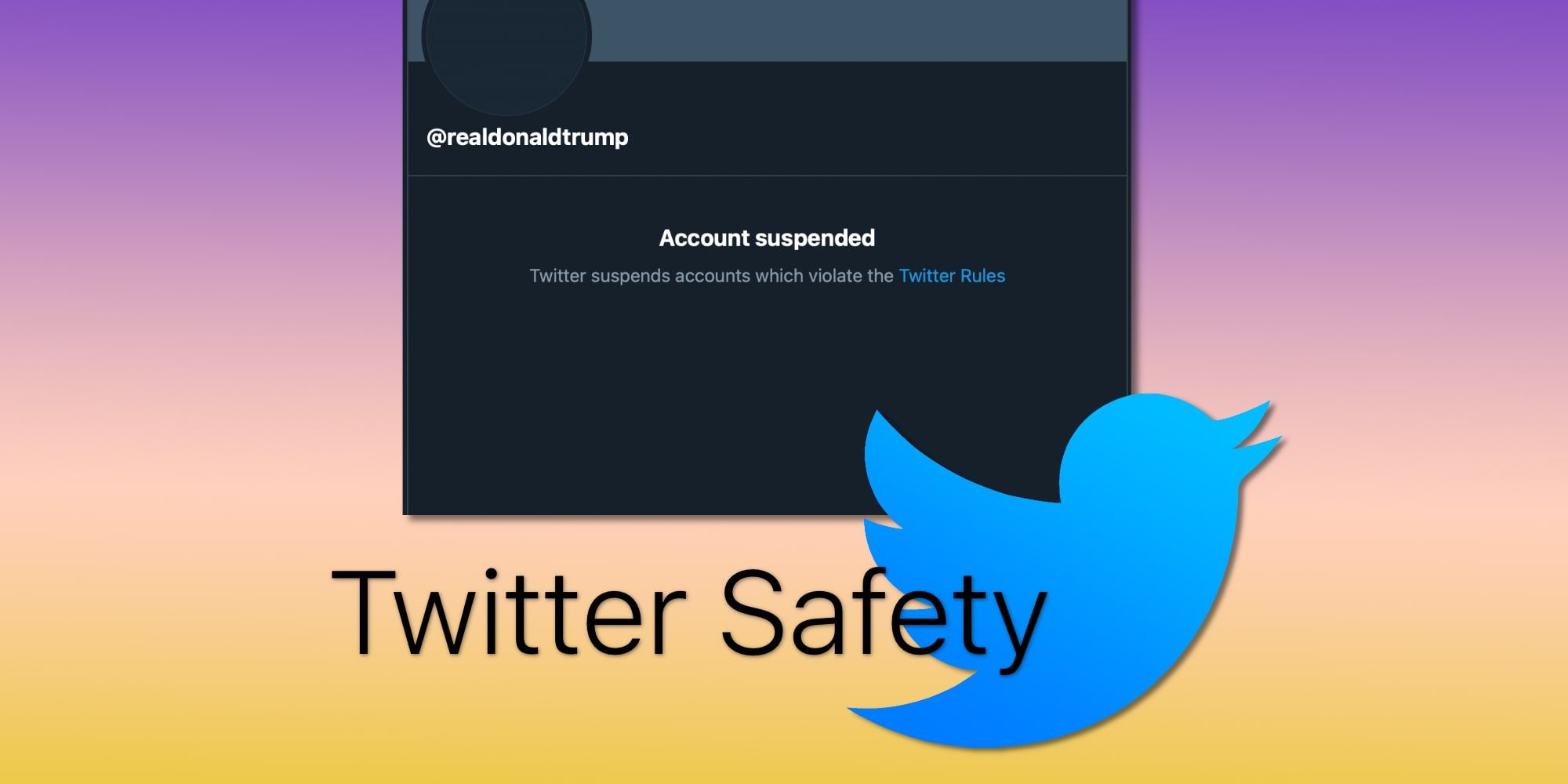 @realdonaldtrump

Account suspended

Twitter suspends accounts which violate the Twitter Rules

Twitter Safety